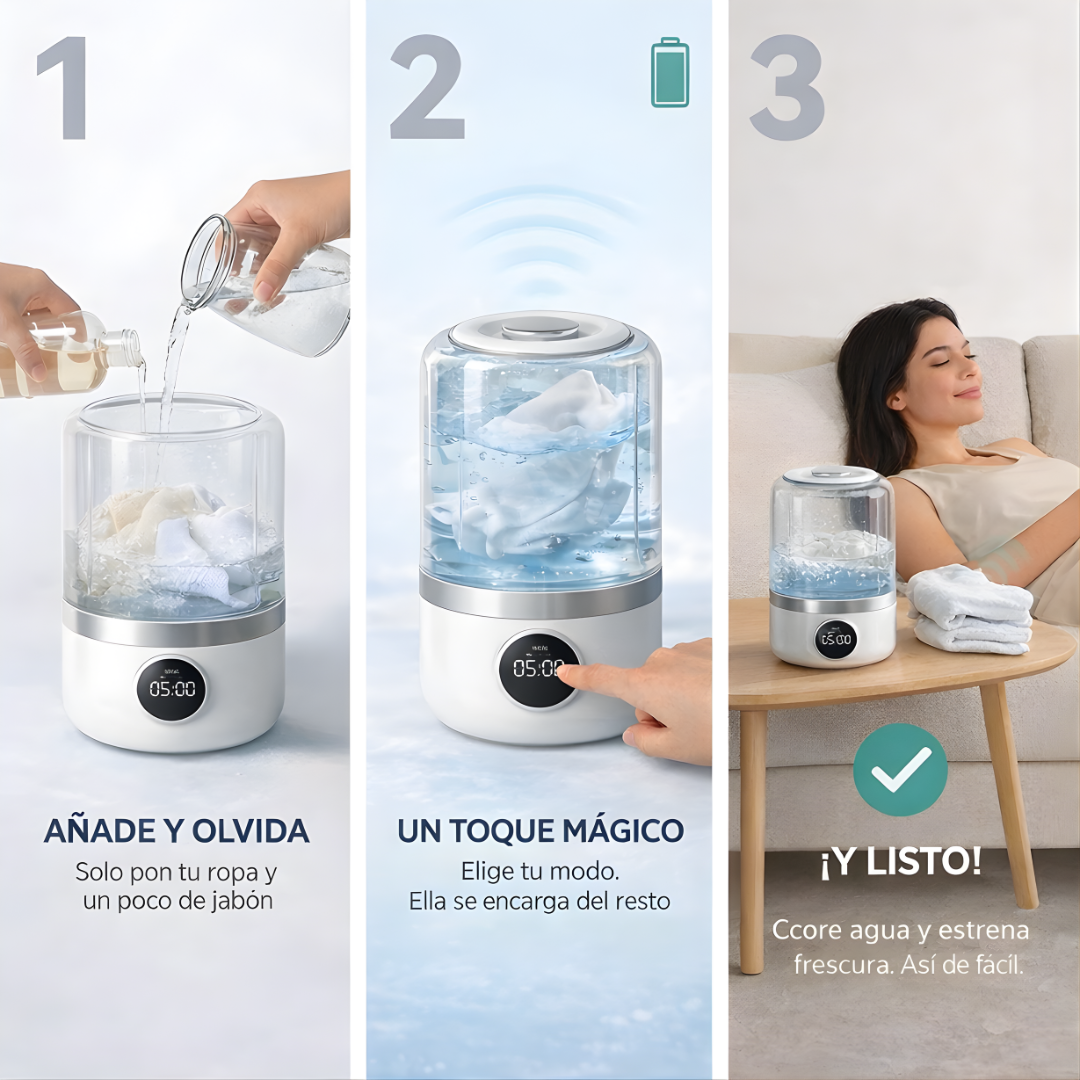 1

05:00

AÑADE Y OLVIDA

Solo pon tu ropa y un poco de jabón

2

05:00

UN TOQUE MÁGICO

Elige tu modo. Ella se encarga del resto

3

05:00

¡Y LISTO!

Ccore agua y estrena frescura. Así de fácil.